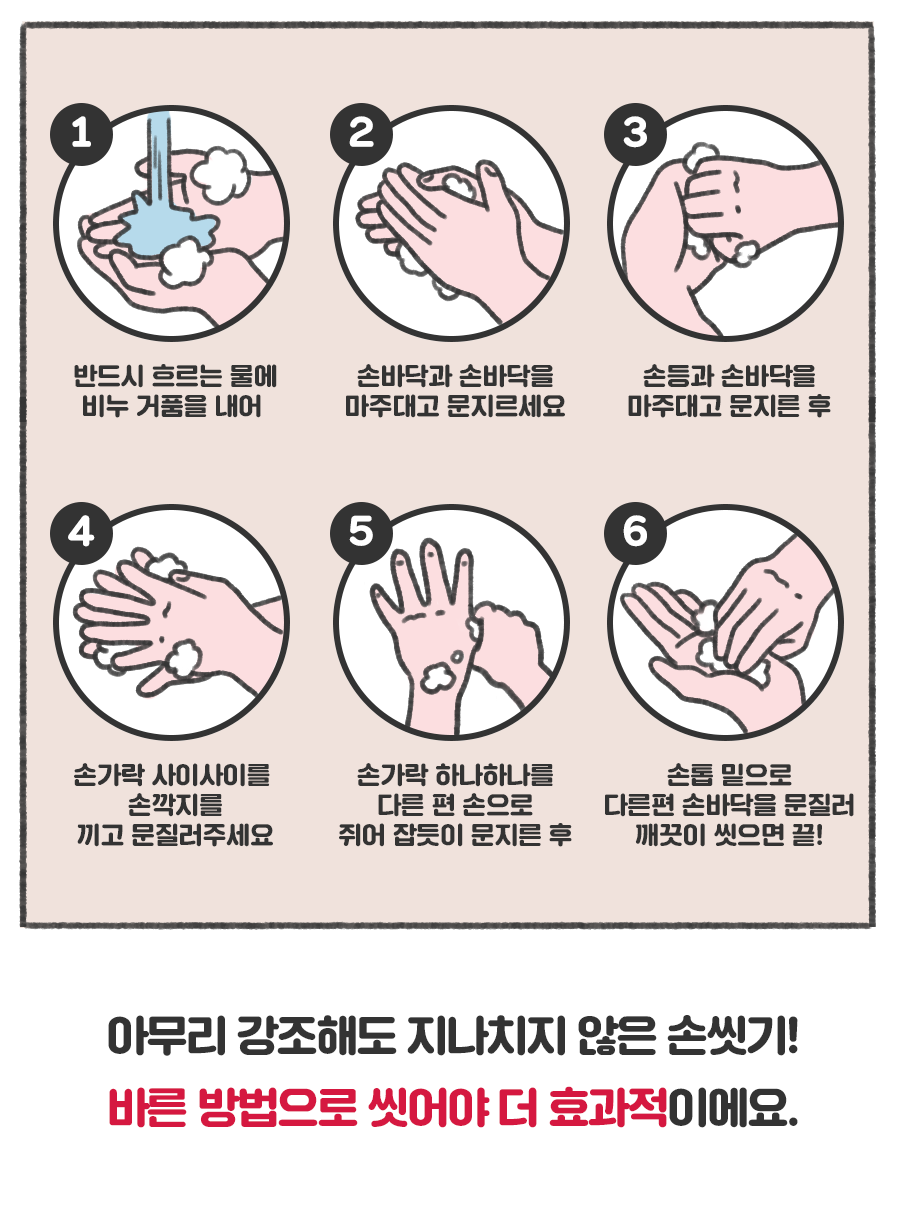 1
반드시 흐르는 물에 비누 거품을 내어

2
손바닥과 손바닥을 마주대고 문지르세요

3
손등과 손바닥을 마주대고 문지른 후

4
손가락 사이사이를 손깍지를 끼고 문질러주세요

5
손가락 하나하나를 다른 편 손으로 쥐어 잡듯이 문지른 후

6
손톱 밑으로 다른편 손바닥을 문질러 깨끗이 씻으면 끝!

아무리 강조해도 지나치지 않은 손씻기!
바른 방법으로 씻어야 더 효과적이에요.